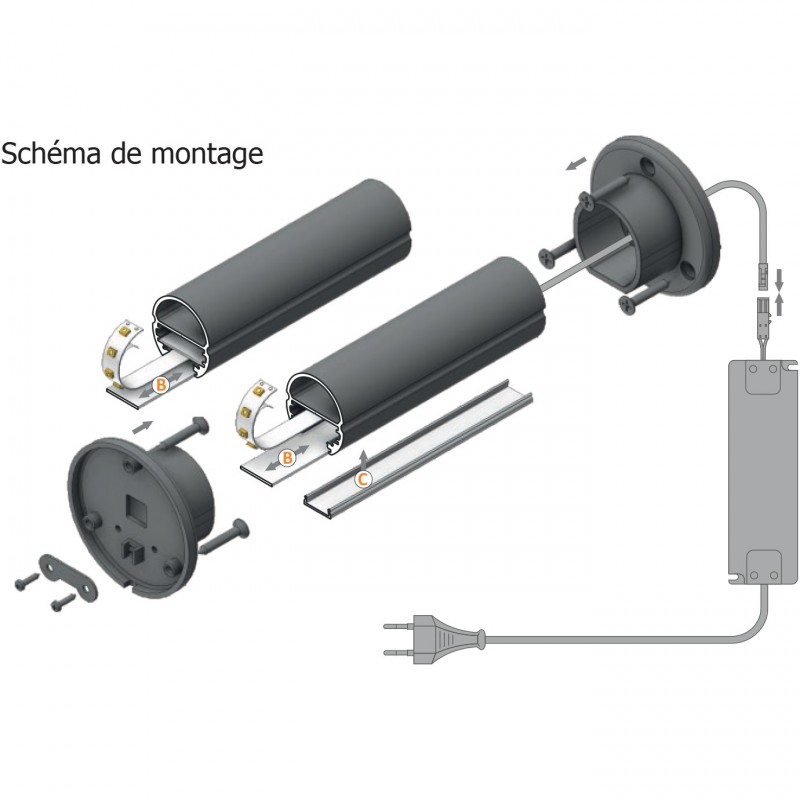 Schéma de montage

B

B

C